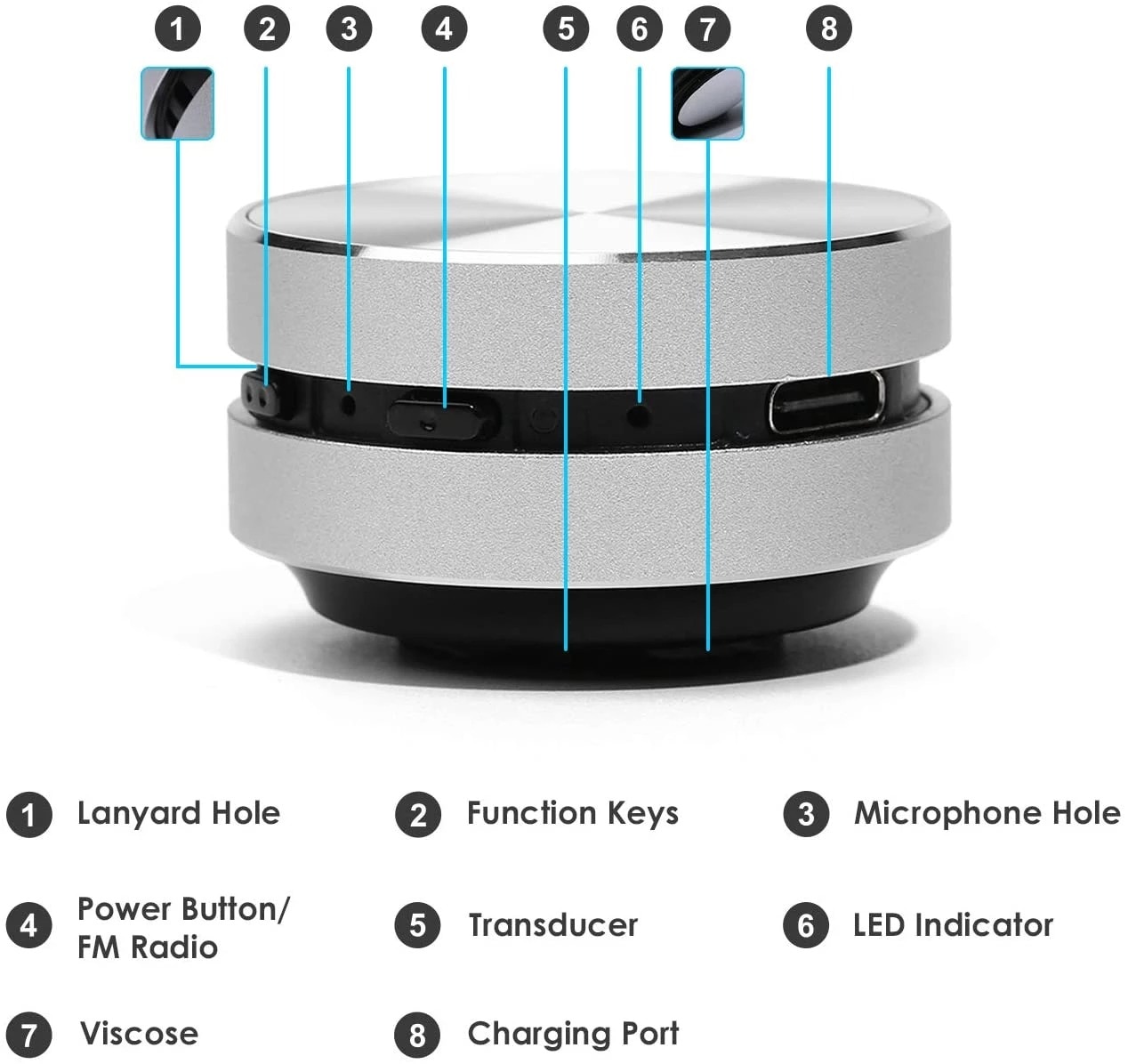 1 2 3 4 5 6 7 8

1 Lanyard Hole
2 Function Keys
3 Microphone Hole
4 Power Button/ FM Radio
5 Transducer
6 LED Indicator
7 Viscose
8 Charging Port